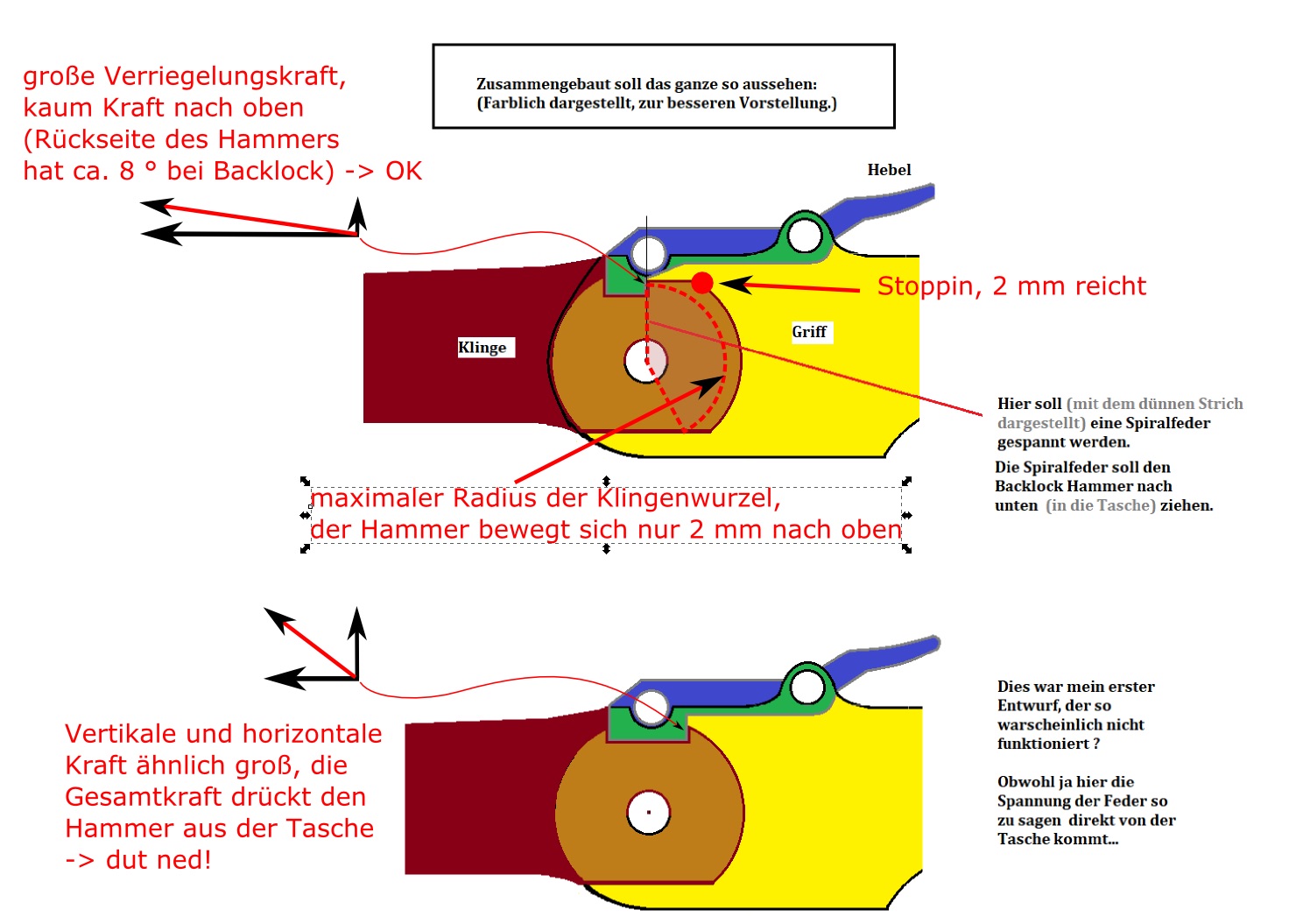 große Verriegelungskraft, kaum Kraft nach oben (Rückseite des Hammers hat ca. 8 ° bei Backlock) -> OK

Zusammengebaut soll das ganze so aussehen:
(Farblich dargestellt, zur besseren Vorstellung.)

Hebel

Stoppin, 2 mm reicht

Klinge

Griff

Hier soll (mit dem dünnen Strich dargestellt) eine Spiralfeder gespannt werden.

Die Spiralfeder soll den Backlock Hammer nach unten (in die Tasche) ziehen.

maximaler Radius der Klingenwurzel,
der Hammer bewegt sich nur 2 mm nach oben

Vertikale und horizontale Kraft ähnlich groß, die Gesamtkraft drückt den Hammer aus der Tasche -> dut ned!

Dies war mein erster Entwurf, der so warscheinlich nicht funktioniert ?

Obwohl ja hier die Spannung der Feder so zu sagen direkt von der Tasche kommt...